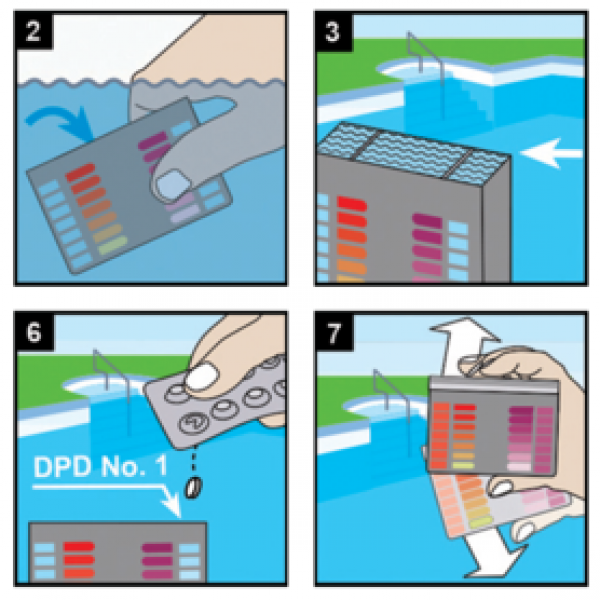 2

3

6

DPD No. 1

7