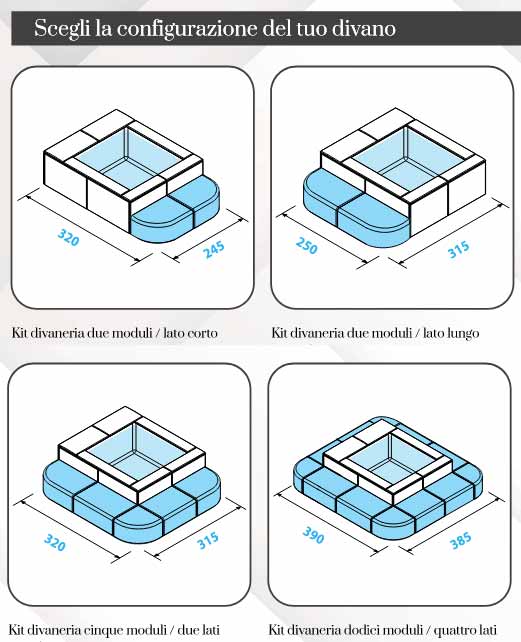 Scegli la configurazione del tuo divano

320
245

Kit divaneria due moduli / lato corto

250
315

Kit divaneria due moduli / lato lungo

320
315

Kit divaneria cinque moduli / due lati

390
385

Kit divaneria dodici moduli / quattro lati